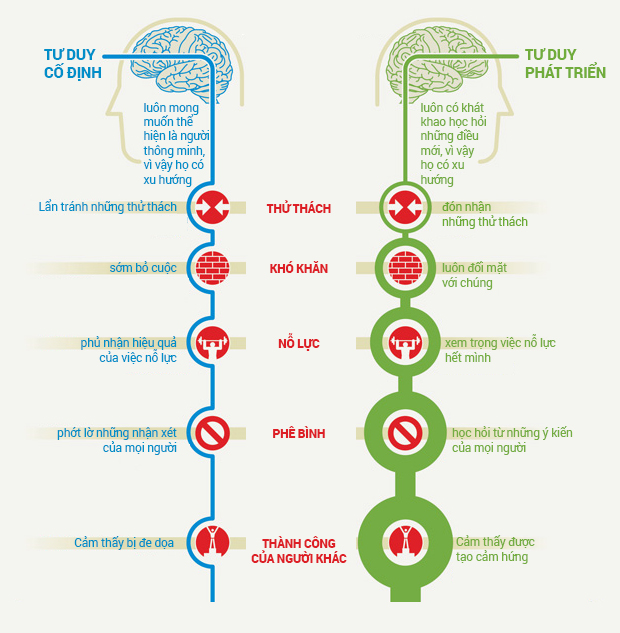 TƯ DUY CỐ ĐỊNH

luôn mong muốn thể hiện là người thông minh, vì vậy họ có xu hướng

TƯ DUY PHÁT TRIỂN

luôn có khát khao học hỏi những điều mới, vì vậy họ có xu hướng

Lẩn tránh những thử thách

THỬ THÁCH

đón nhận những thử thách

sớm bỏ cuộc

KHÓ KHĂN

luôn đối mặt với chúng

phủ nhận hiệu quả của việc nỗ lực

NỖ LỰC

xem trọng việc nỗ lực hết mình

phớt lờ những nhận xét của mọi người

PHÊ BÌNH

học hỏi từ những ý kiến của mọi người

Cảm thấy bị đe dọa

THÀNH CÔNG CỦA NGƯỜI KHÁC

Cảm thấy được tạo cảm hứng